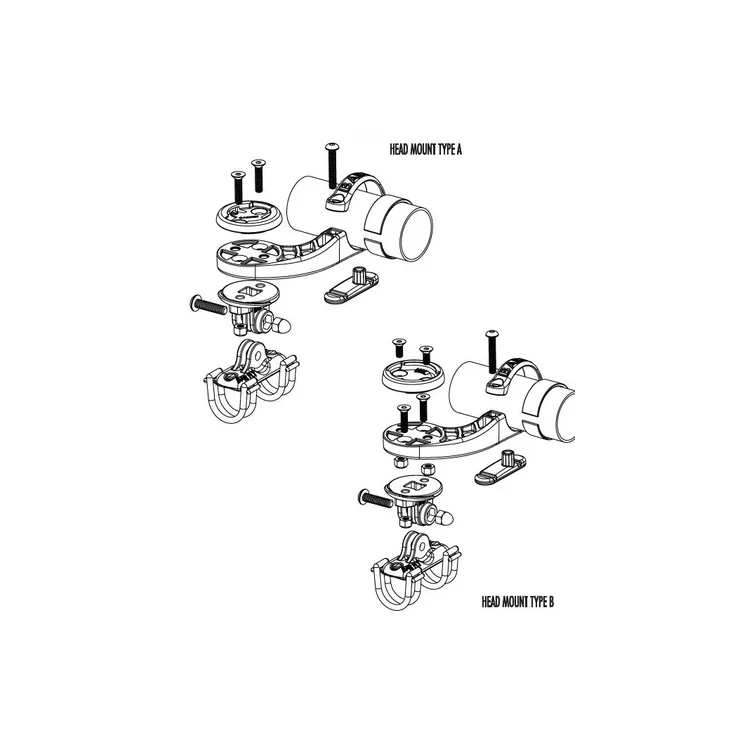 HEAD MOUNT TYPE A

HEAD MOUNT TYPE B